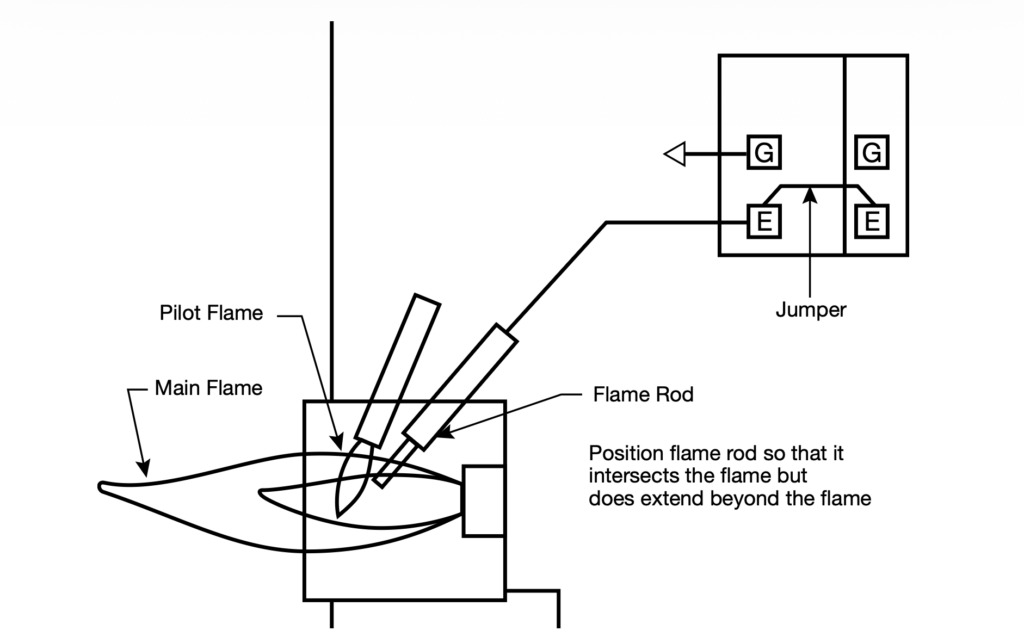 G

G

E

E

Jumper

Pilot Flame

Main Flame

Flame Rod

Position flame rod so that it intersects the flame but does extend beyond the flame