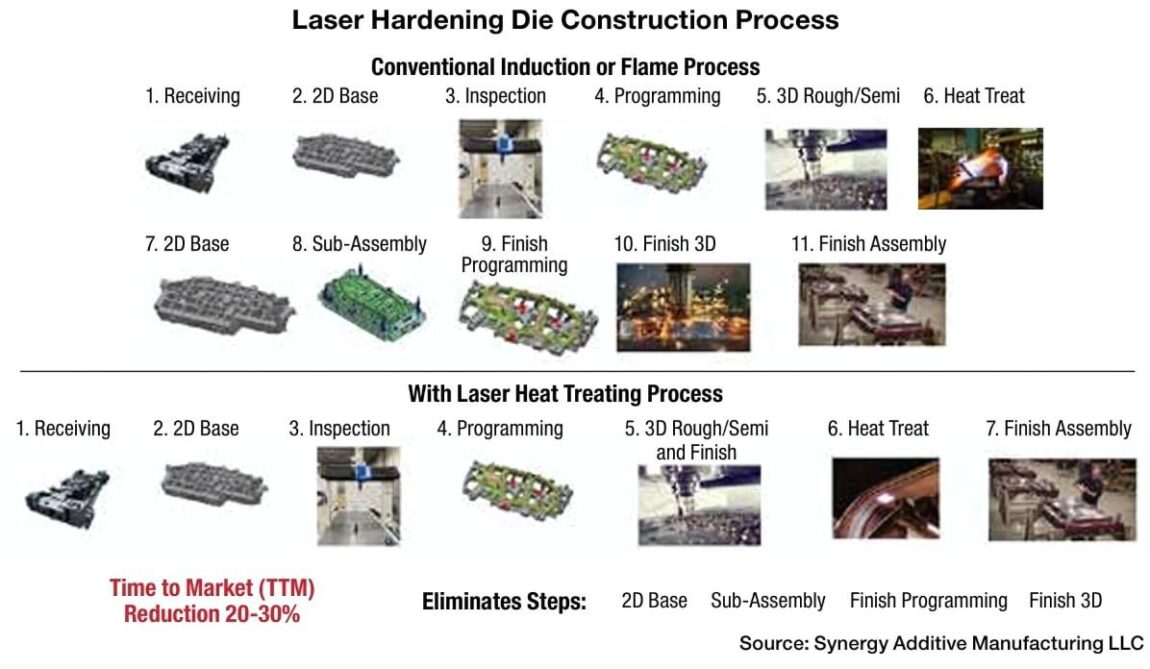 Laser Hardening Die Construction Process

Conventional Induction or Flame Process

1. Receiving
2. 2D Base
3. Inspection
4. Programming
5. 3D Rough/Semi
6. Heat Treat
7. 2D Base
8. Sub-Assembly
9. Finish Programming
10. Finish 3D
11. Finish Assembly

With Laser Heat Treating Process

1. Receiving
2. 2D Base
3. Inspection
4. Programming
5. 3D Rough/Semi and Finish
6. Heat Treat
7. Finish Assembly

Time to Market (TTM) Reduction 20-30%

Eliminates Steps: 2D Base Sub-Assembly Finish Programming Finish 3D

Source: Synergy Additive Manufacturing LLC